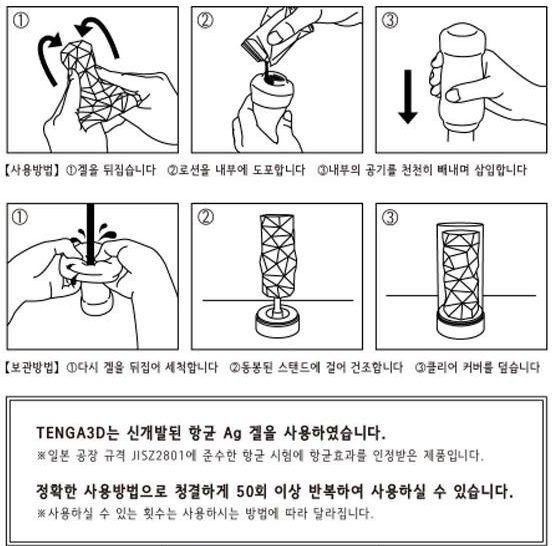 ①

②

③

【사용방법】 ①겔을 뒤집습니다 ②로션을 내부에 도포합니다 ③내부의 공기를 천천히 빼내며 삽입합니다

①

②

③

【보관방법】 ①다시 겔을 뒤집어 세척합니다 ②동봉된 스탠드에 걸어 건조합니다 ③클리어 커버를 덮습니다

TENGA3D는 신개발된 항균 Ag 겔을 사용하였습니다.
※일본 공장 규격 JISZ2801에 준수한 항균 시험에 항균효과를 인정받은 제품입니다.

정확한 사용방법으로 청결하게 50회 이상 반복하여 사용하실 수 있습니다.
※사용하실 수 있는 횟수는 사용하시는 방법에 따라 달라집니다.